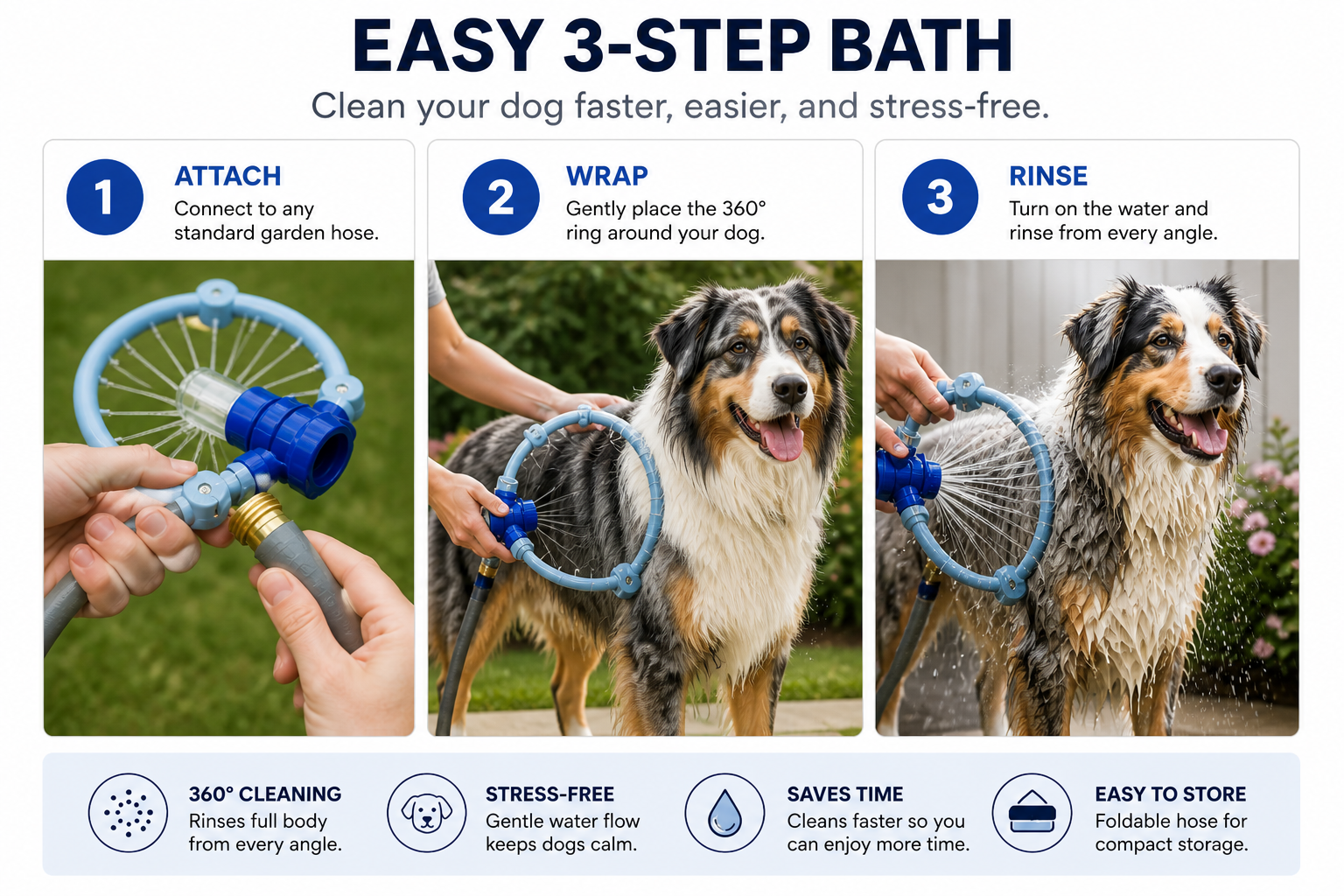 EASY 3-STEP BATH

Clean your dog faster, easier, and stress-free.

1 ATTACH
Connect to any standard garden hose.

2 WRAP
Gently place the 360° ring around your dog.

3 RINSE
Turn on the water and rinse from every angle.

360° CLEANING
Rinses full body from every angle.

STRESS-FREE
Gentle water flow keeps dogs calm.

SAVES TIME
Cleans faster so you can enjoy more time.

EASY TO STORE
Foldable hose for compact storage.